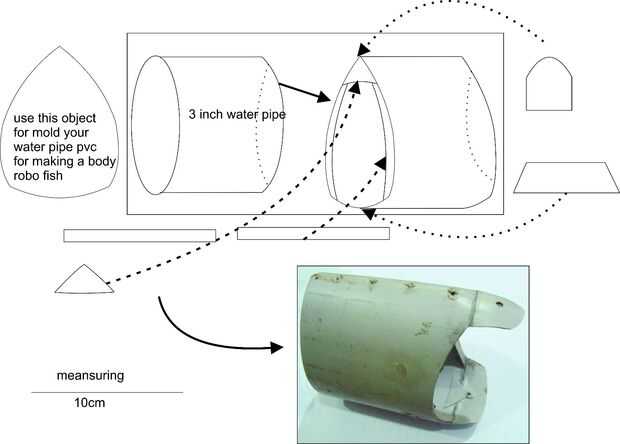 use this object for mold your water pipe pvc for making a body robo fish

3 inch water pipe

meansuring

10cm