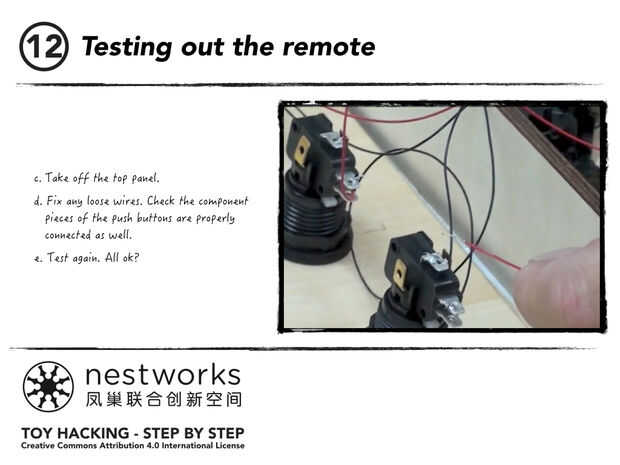 12 Testing out the remote

c. Take off the top panel.

d. Fix any loose wires. Check the component pieces of the push buttons are properly connected as well.

e. Test again. All ok?

nestworks
凤巢联合创新空间

TOY HACKING - STEP BY STEP
Creative Commons Attribution 4.0 International License