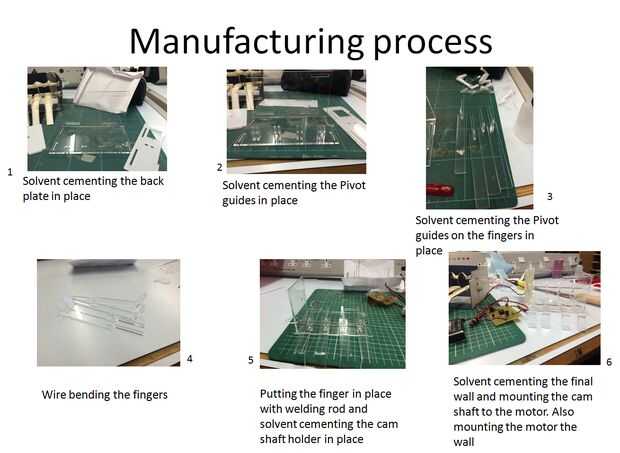 Manufacturing process

1
Solvent cementing the back plate in place

2
Solvent cementing the Pivot guides in place

3
Solvent cementing the Pivot guides on the fingers in place

4
Wire bending the fingers

5
Putting the finger in place with welding rod and solvent cementing the cam shaft holder in place

6
Solvent cementing the final wall and mounting the cam shaft to the motor. Also mounting the motor the wall