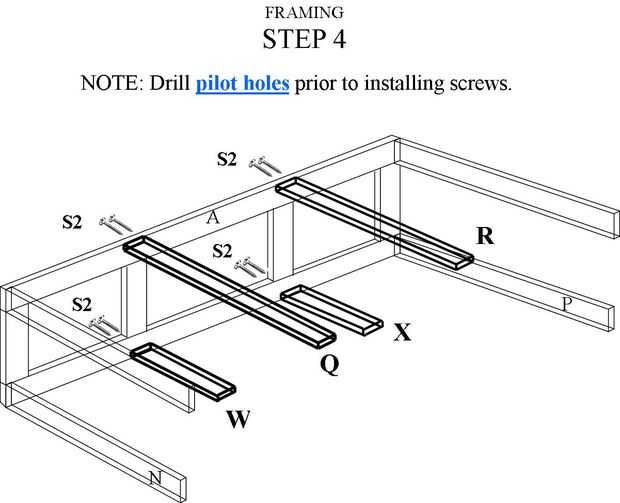 FRAMING
STEP 4

NOTE: Drill pilot holes prior to installing screws.

S2
S2
A
S2
R
S2
P
X
Q
W
N