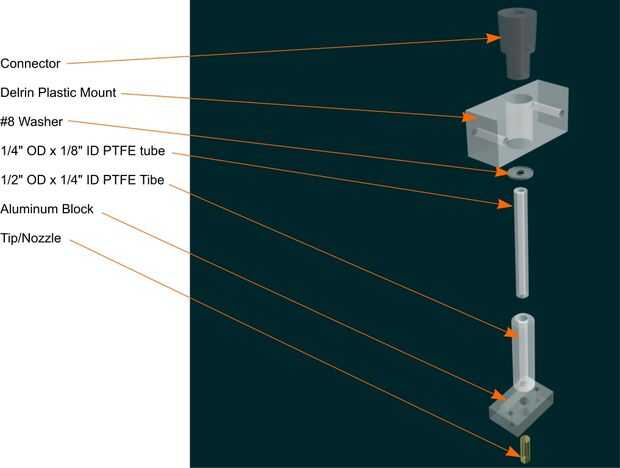 Connector

Delrin Plastic Mount

#8 Washer

1/4" OD x 1/8" ID PTFE tube

1/2" OD x 1/4" ID PTFE Tibe

Aluminum Block

Tip/Nozzle