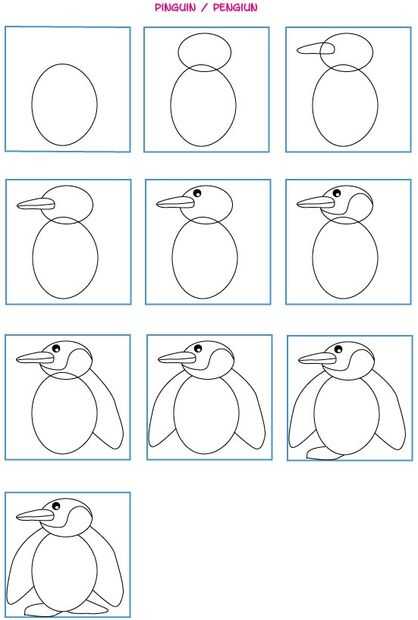 PINGUIN / PENGIUN