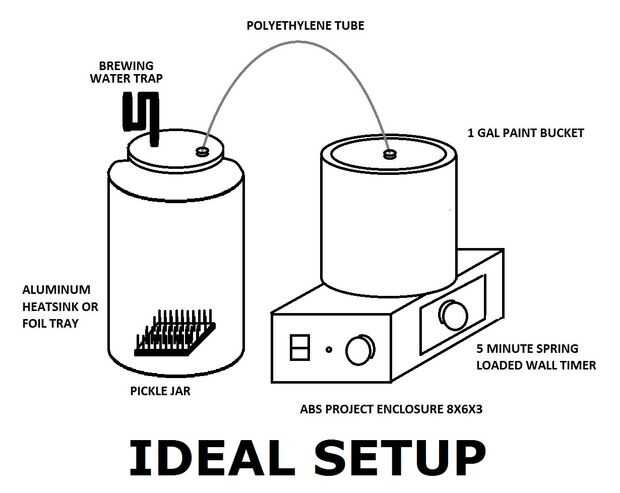 POLYETHYLENE TUBE

BREWING WATER TRAP

1 GAL PAINT BUCKET

ALUMINUM HEATSINK OR FOIL TRAY

5 MINUTE SPRING LOADED WALL TIMER

PICKLE JAR

ABS PROJECT ENCLOSURE 8X6X3

IDEAL SETUP