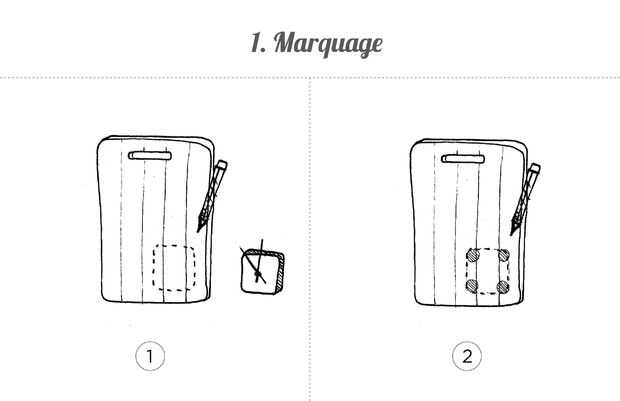 1. Marquage

1

2