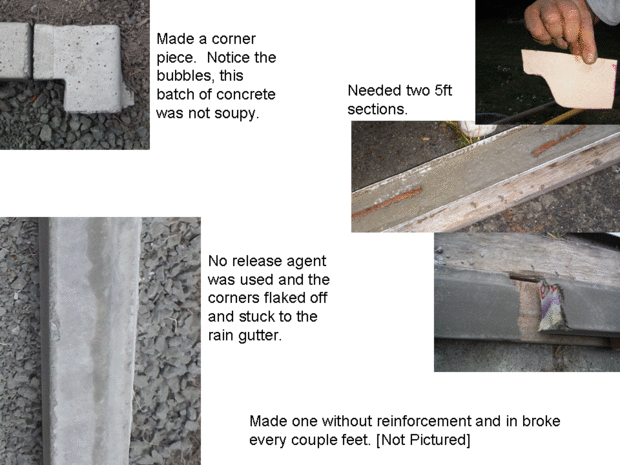 Made a corner piece. Notice the bubbles, this batch of concrete was not soupy.

Needed two 5ft sections.

No release agent was used and the corners flaked off and stuck to the rain gutter.

Made one without reinforcement and in broke every couple feet. [Not Pictured]