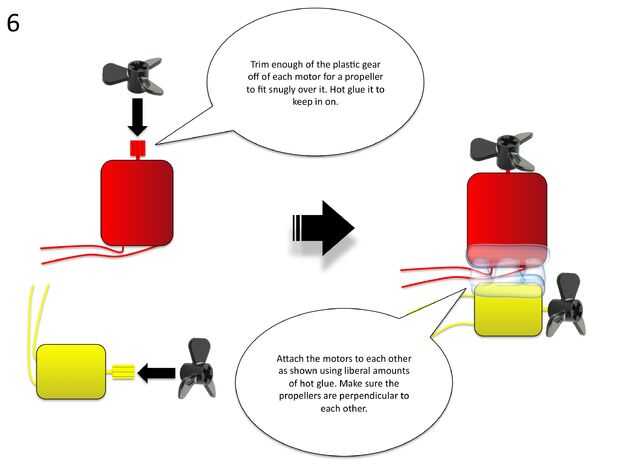 6

Trim enough of the plastic gear off of each motor for a propeller to fit snugly over it. Hot glue it to keep in on.

Attach the motors to each other as shown using liberal amounts of hot glue. Make sure the propellers are perpendicular to each other.