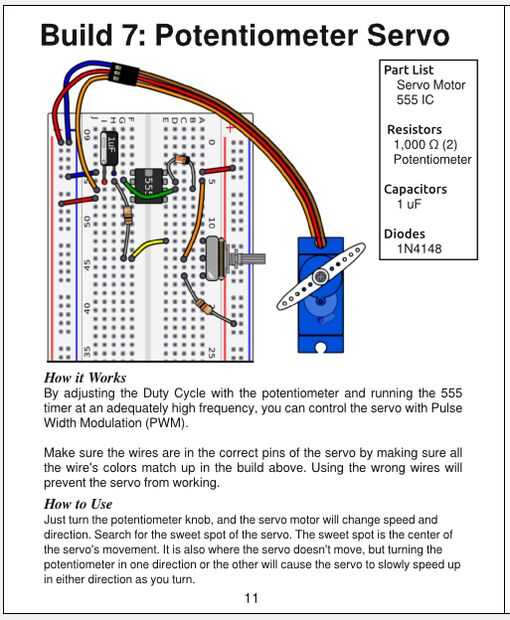 Build 7: Potentiometer Servo

Part List
Servo Motor
555 IC

Resistors
1,000 Ω (2)
Potentiometer

Capacitors
1 uF

Diodes
1N4148

J I H G F E D C B A

60 50 45 40 35

0 5 10 25

1uF

555

How it Works
By adjusting the Duty Cycle with the potentiometer and running the 555 timer at an adequately high frequency, you can control the servo with Pulse Width Modulation (PWM).

Make sure the wires are in the correct pins of the servo by making sure all the wire's colors match up in the build above. Using the wrong wires will prevent the servo from working.

How to Use
Just turn the potentiometer knob, and the servo motor will change speed and direction. Search for the sweet spot of the servo. The sweet spot is the center of the servo's movement. It is also where the servo doesn't move, but turning the potentiometer in one direction or the other will cause the servo to slowly speed up in either direction as you turn.

11