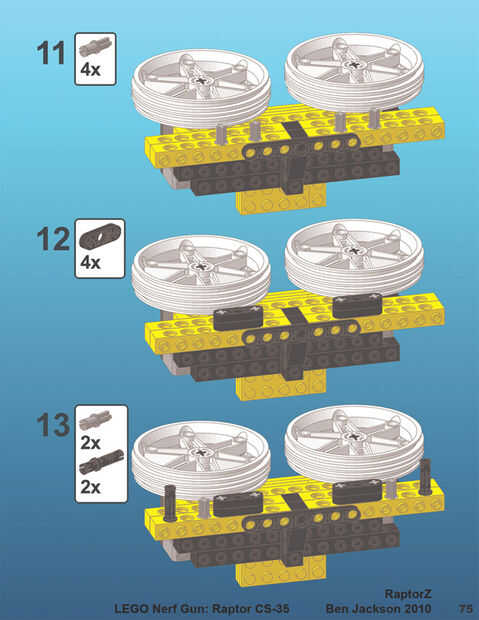 11
4x

12
4x

13
2x
2x

RaptorZ
LEGO Nerf Gun: Raptor CS-35 Ben Jackson 2010 75