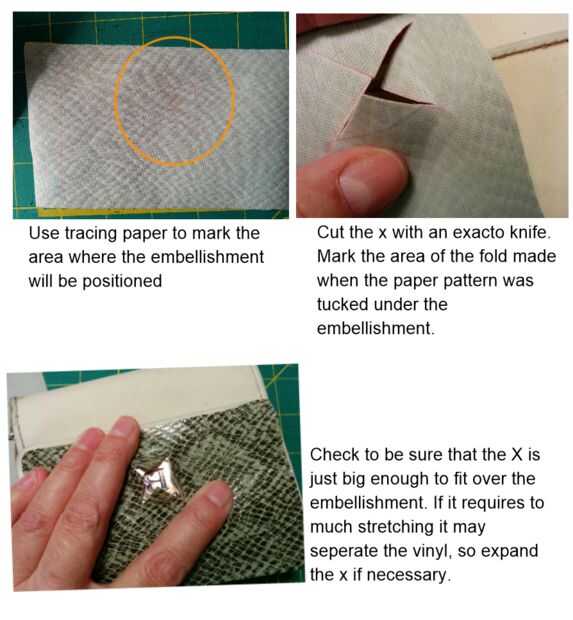 Use tracing paper to mark the area where the embellishment will be positioned

Cut the x with an exacto knife. Mark the area of the fold made when the paper pattern was tucked under the embellishment.

Check to be sure that the X is just big enough to fit over the embellishment. If it requires to much stretching it may seperate the vinyl, so expand the x if necessary.