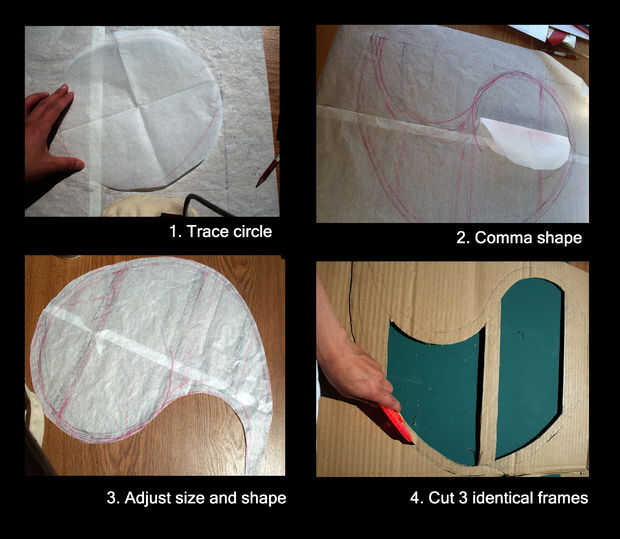 1. Trace circle

2. Comma shape

3. Adjust size and shape

4. Cut 3 identical frames