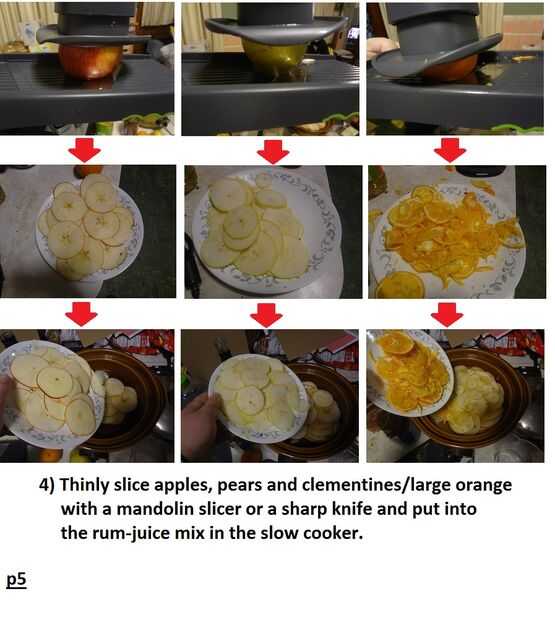 4) Thinly slice apples, pears and clementines/large orange with a mandolin slicer or a sharp knife and put into the rum-juice mix in the slow cooker.

p5