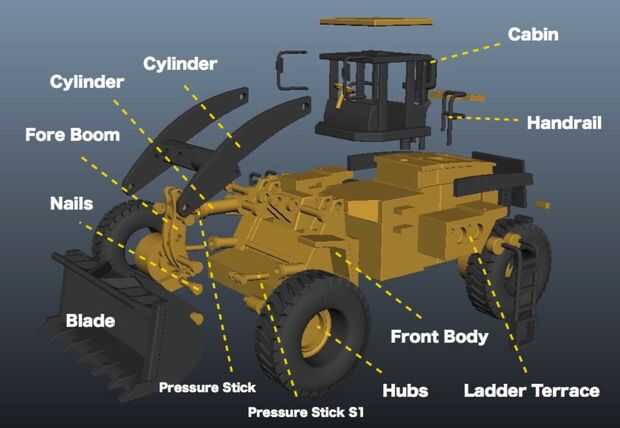 Cabin
Cylinder
Cylinder
Handrail
Fore Boom
Nails
Blade
Front Body
Pressure Stick
Hubs
Ladder Terrace
Pressure Stick S1