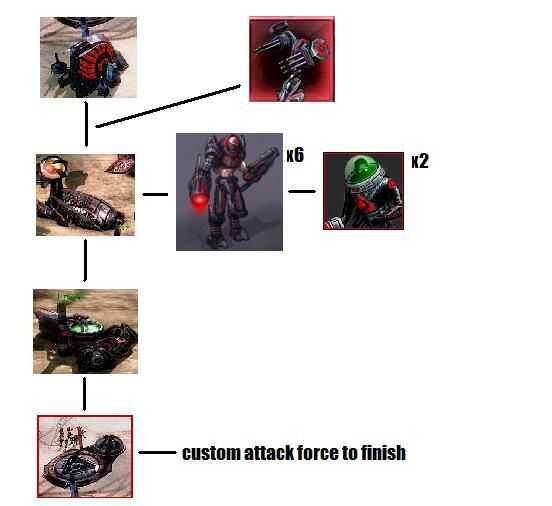 x6

x2

custom attack force to finish