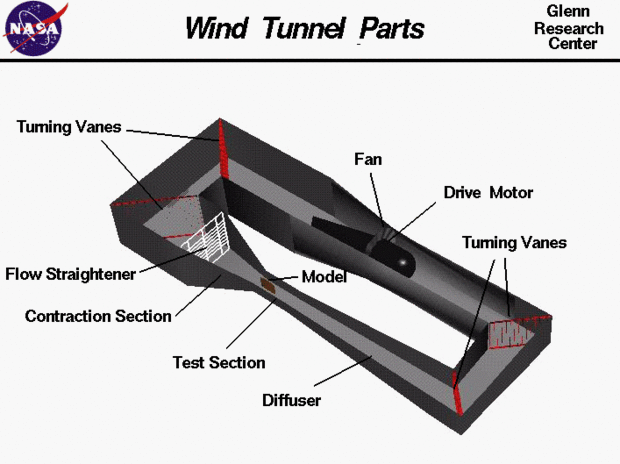 NASA

Wind Tunnel Parts

Glenn Research Center

Turning Vanes

Fan

Drive Motor

Turning Vanes

Flow Straightener

Model

Contraction Section

Test Section

Diffuser