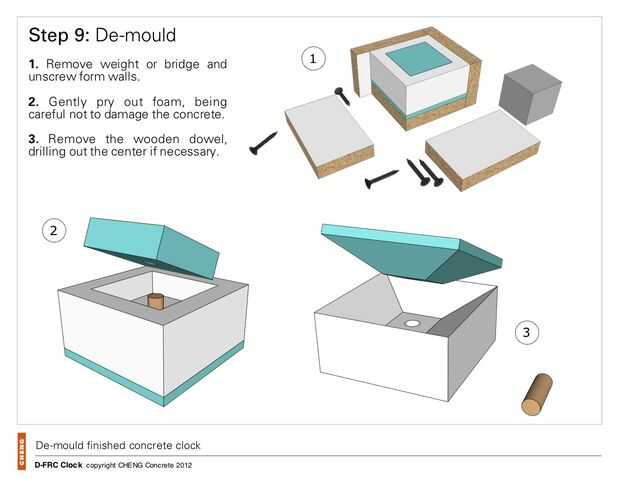 Step 9: De-mould

1. Remove weight or bridge and unscrew form walls.

2. Gently pry out foam, being careful not to damage the concrete.

3. Remove the wooden dowel, drilling out the center if necessary.

1

2

3

CHENG

De-mould finished concrete clock

D-FRC Clock copyright CHENG Concrete 2012