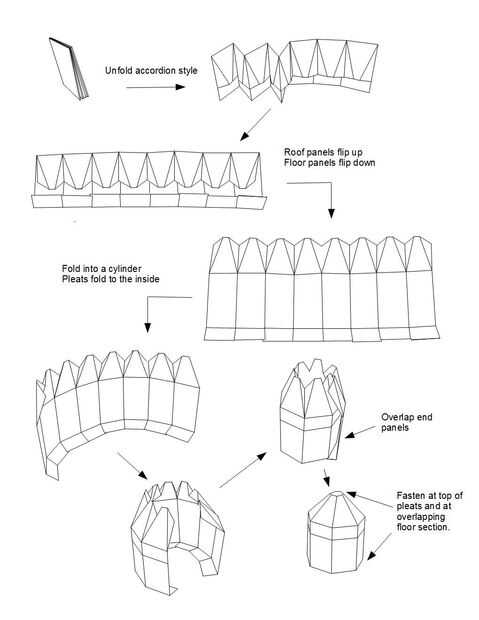 Unfold accordion style

Roof panels flip up
Floor panels flip down

Fold into a cylinder
Pleats fold to the inside

Overlap end panels

Fasten at top of pleats and at overlapping floor section.