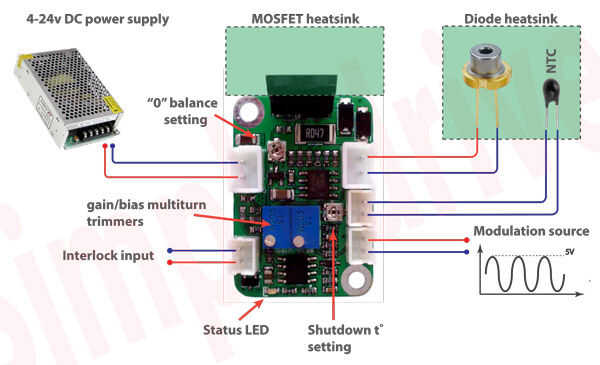 4-24v DC power supply

MOSFET heatsink

Diode heatsink

NTC

"0" balance setting

R047

gain/bias multiturn trimmers

Interlock input

Modulation source

5V

Status LED

Shutdown t° setting