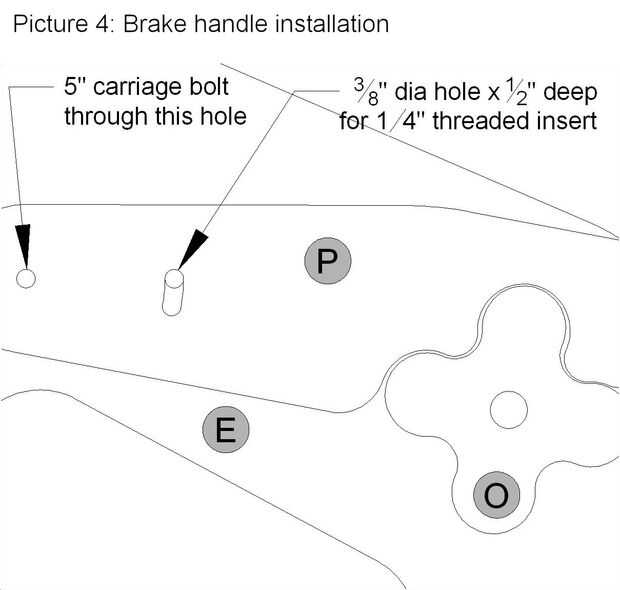 Picture 4: Brake handle installation

5" carriage bolt through this hole

$\frac{3}{8}$" dia hole x $\frac{1}{2}$" deep for 1/4" threaded insert

P

E

O