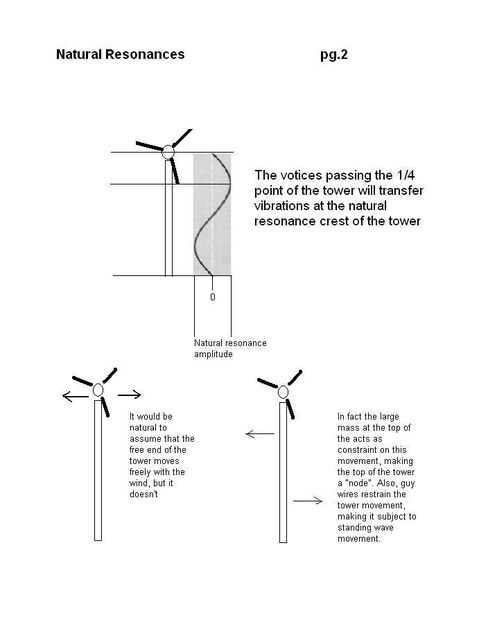 Natural Resonances pg.2

The votices passing the 1/4 point of the tower will transfer vibrations at the natural resonance crest of the tower

0

Natural resonance amplitude

It would be natural to assume that the free end of the tower moves freely with the wind, but it doesn't

In fact the large mass at the top of the acts as constraint on this movement, making the top of the tower a "node". Also, guy wires restrain the tower movement, making it subject to standing wave movement.