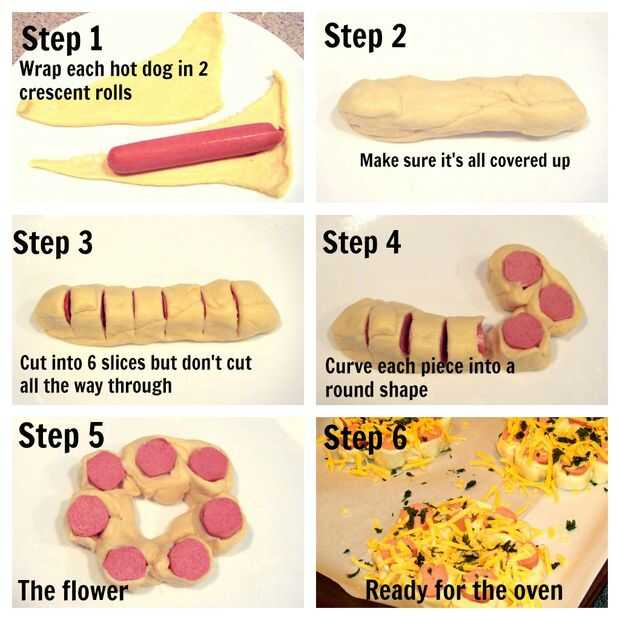 Step 1
Wrap each hot dog in 2 crescent rolls

Step 2
Make sure it's all covered up

Step 3
Cut into 6 slices but don't cut all the way through

Step 4
Curve each piece into a round shape

Step 5
The flower

Step 6
Ready for the oven