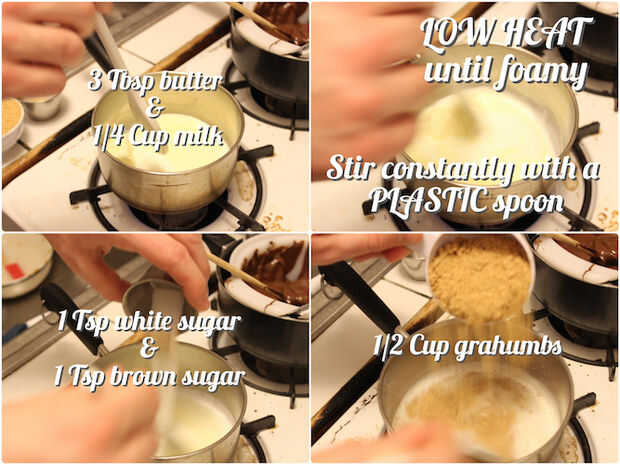 3 Tbsp butter
&
1/4 Cup milk

LOW HEAT
until foamy

Stir constantly with a
PLASTIC spoon

1 Tsp white sugar
&
1 Tsp brown sugar

1/2 Cup grahumbs