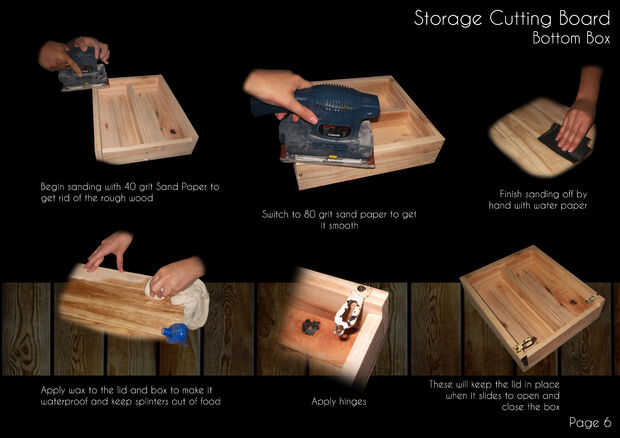 Storage Cutting Board
Bottom Box

Begin sanding with 40 grit Sand Paper to get rid of the rough wood

Switch to 80 grit sand paper to get it smooth

Finish sanding off by hand with water paper

Apply wax to the lid and box to make it waterproof and keep splinters out of food

Apply hinges

These will keep the lid in place when it slides to open and close the box

Page 6