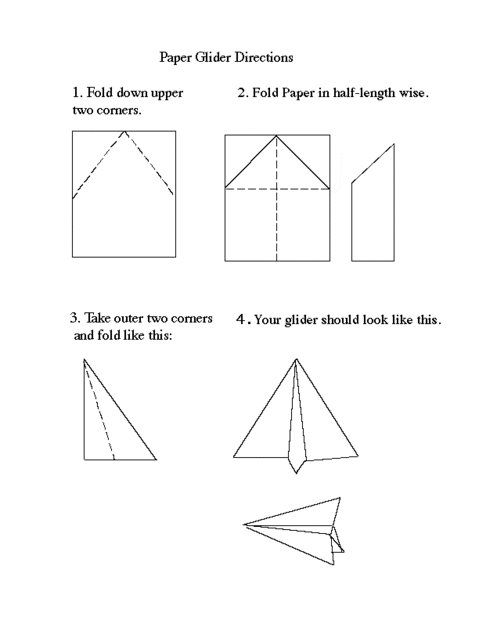 Paper Glider Directions

1. Fold down upper two corners.

2. Fold Paper in half-length wise.

3. Take outer two corners and fold like this:

4. Your glider should look like this.