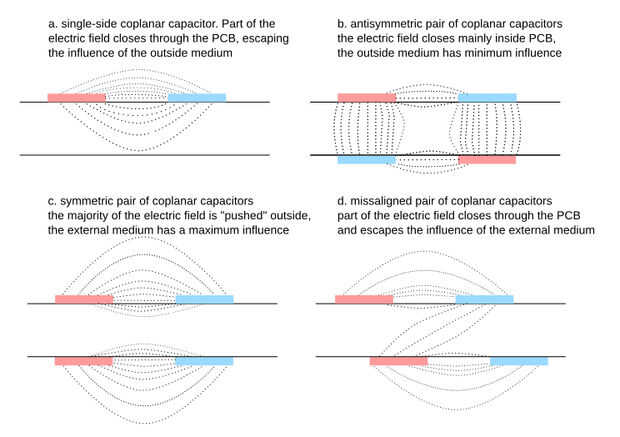 a. single-side coplanar capacitor. Part of the electric field closes through the PCB, escaping the influence of the outside medium

b. antisymmetric pair of coplanar capacitors the electric field closes mainly inside PCB, the outside medium has minimum influence

c. symmetric pair of coplanar capacitors the majority of the electric field is "pushed" outside, the external medium has a maximum influence

d. missaligned pair of coplanar capacitors part of the electric field closes through the PCB and escapes the influence of the external medium