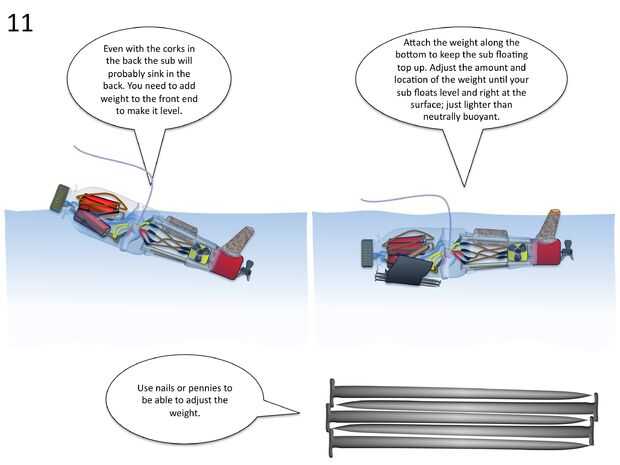 11

Even with the corks in the back the sub will probably sink in the back. You need to add weight to the front end to make it level.

Attach the weight along the bottom to keep the sub floating top up. Adjust the amount and location of the weight until your sub floats level and right at the surface; just lighter than neutrally buoyant.

Use nails or pennies to be able to adjust the weight.