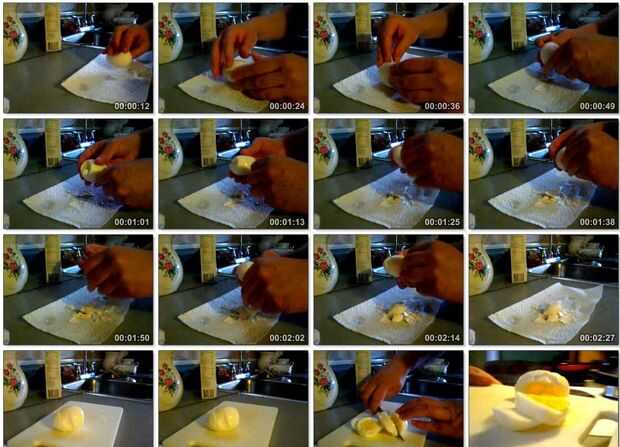 00:00:12
00:00:24
00:00:36
00:00:49
00:01:01
00:01:13
00:01:25
00:01:38
00:01:50
00:02:02
00:02:14
00:02:27