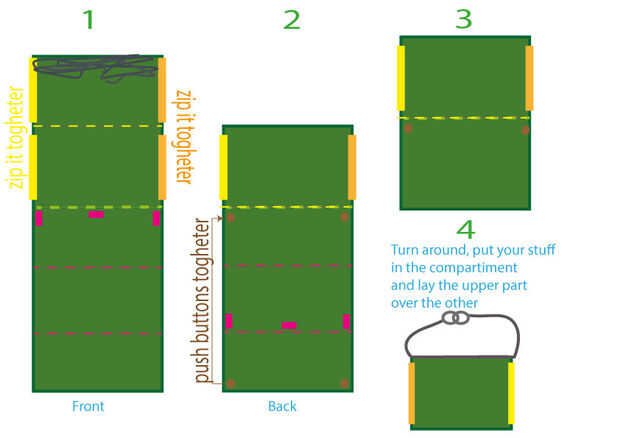 1

zip it togheter

zip it togheter

Front

2

push buttons togheter

Back

3

4

Turn around, put your stuff in the compartiment and lay the upper part over the other