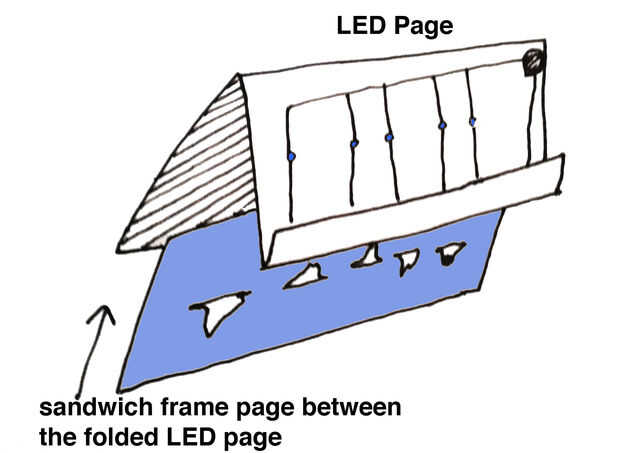 LED Page

sandwich frame page between the folded LED page