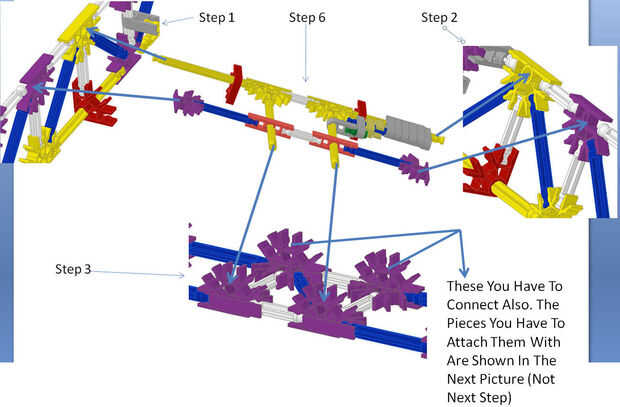 Step 1

Step 6

Step 2

Step 3

These You Have To Connect Also. The Pieces You Have To Attach Them With Are Shown In The Next Picture (Not Next Step)