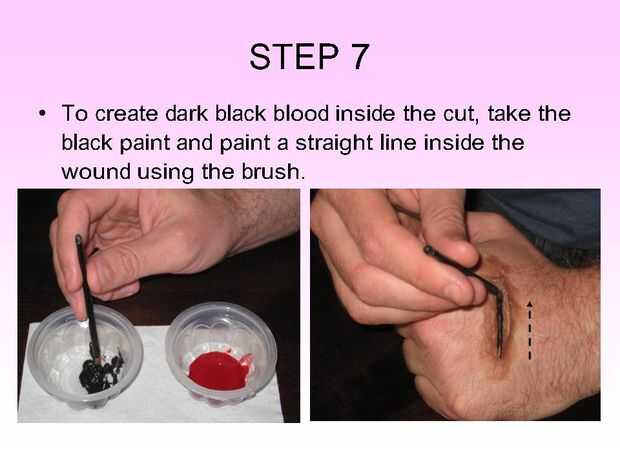 STEP 7

• To create dark black blood inside the cut, take the black paint and paint a straight line inside the wound using the brush.