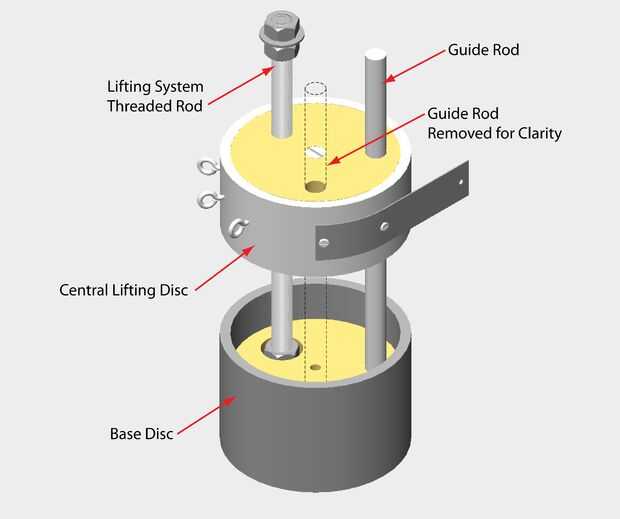 Guide Rod

Lifting System
Threaded Rod

Guide Rod
Removed for Clarity

Central Lifting Disc

Base Disc