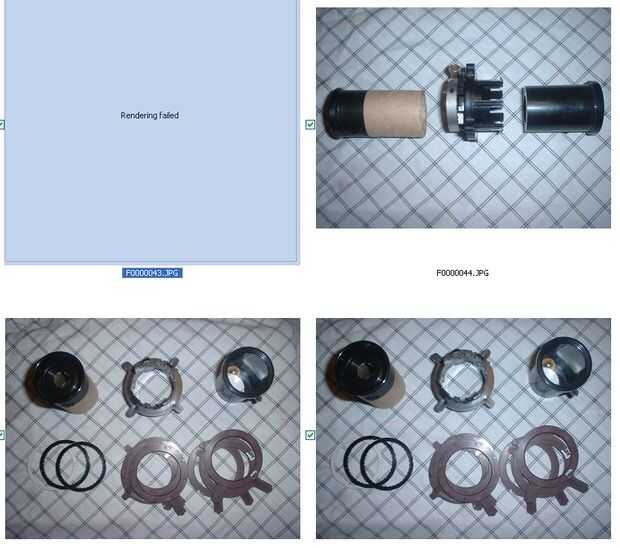 Rendering failed

F0000043.JPG

F0000044.JPG