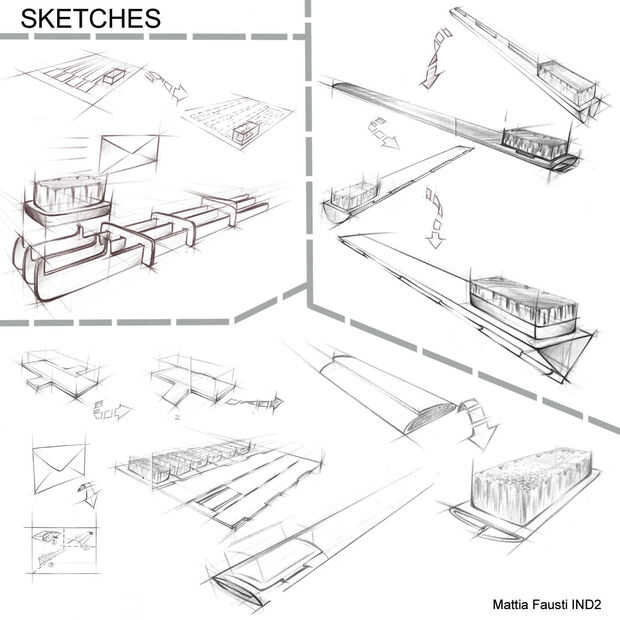 SKETCHES

Mattia Fausti IND2