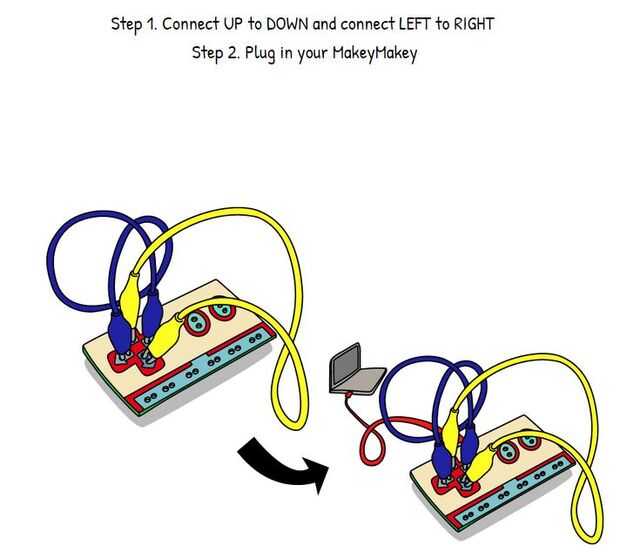 Step 1. Connect UP to DOWN and connect LEFT to RIGHT
Step 2. Plug in your MakeyMakey