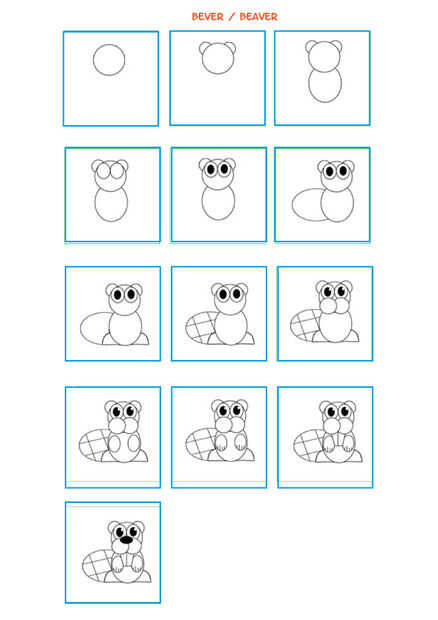 BEVER / BEAVER