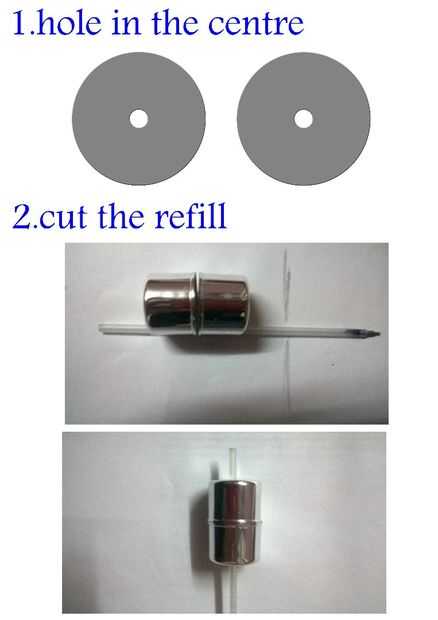 1.hole in the centre

2.cut the refill