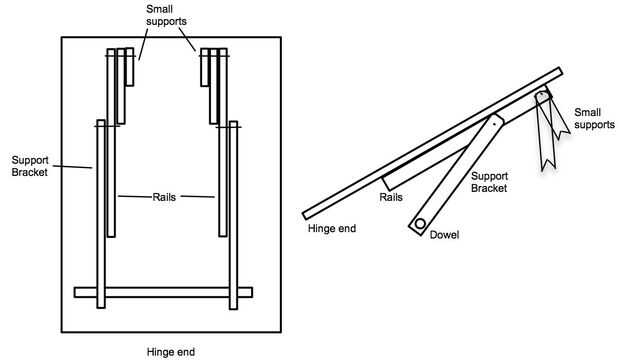 Small supports

Support Bracket

Rails

Hinge end

Small supports

Support Bracket

Rails

Hinge end

Dowel