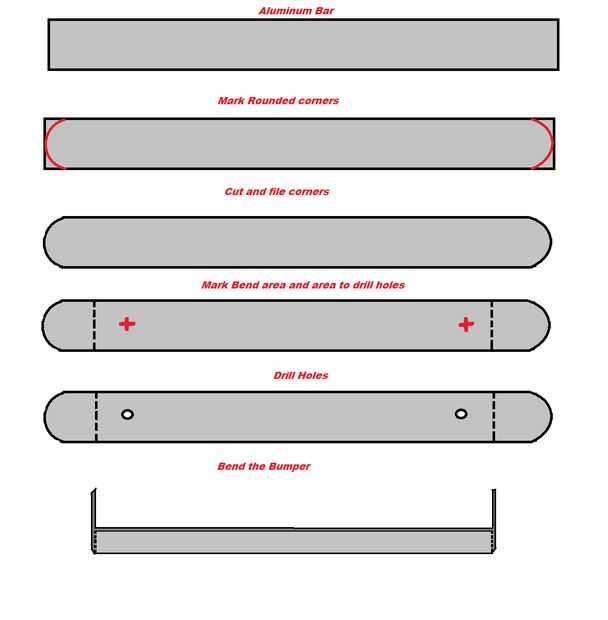 Aluminum Bar

Mark Rounded corners

Cut and file corners

Mark Bend area and area to drill holes

Drill Holes

Bend the Bumper