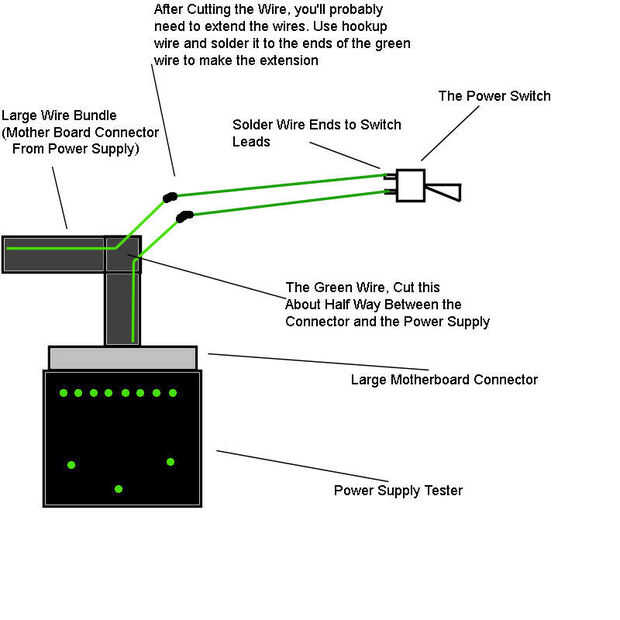 After Cutting the Wire, you'll probably need to extend the wires. Use hookup wire and solder it to the ends of the green wire to make the extension

The Power Switch

Large Wire Bundle
(Mother Board Connector
From Power Supply)

Solder Wire Ends to Switch Leads

The Green Wire, Cut this About Half Way Between the Connector and the Power Supply

Large Motherboard Connector

Power Supply Tester