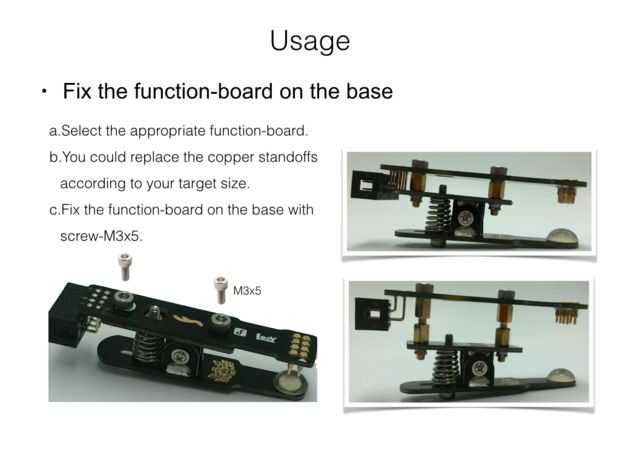 Usage

• Fix the function-board on the base

a.Select the appropriate function-board.

b.You could replace the copper standoffs according to your target size.

c.Fix the function-board on the base with screw-M3x5.

M3x5