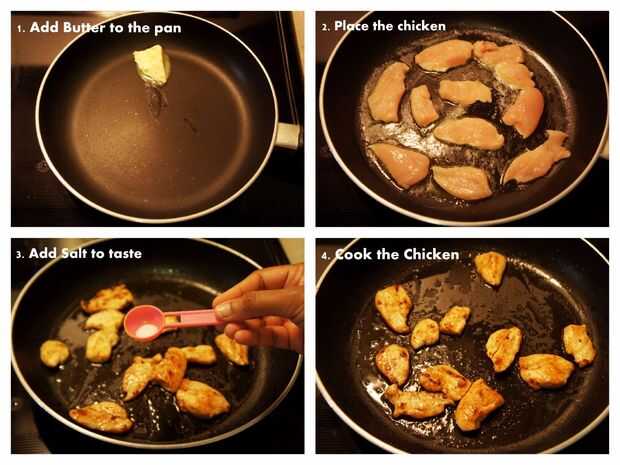 1. Add Butter to the pan

2. Place the chicken

3. Add Salt to taste

4. Cook the Chicken