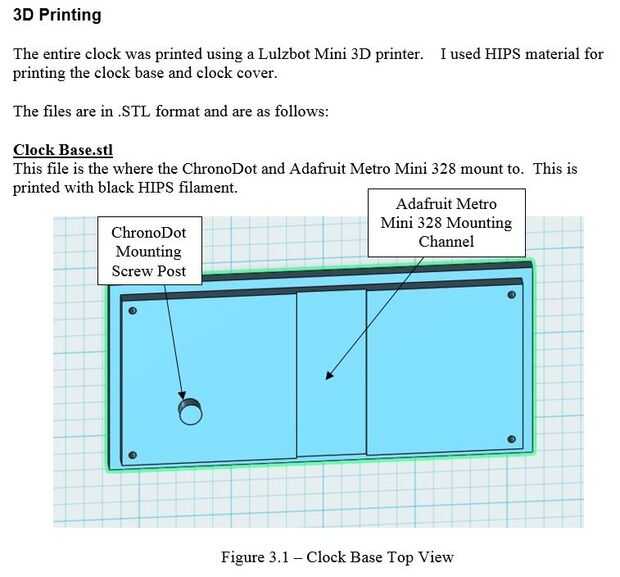 3D Printing

The entire clock was printed using a Lulzbot Mini 3D printer. I used HIPS material for printing the clock base and clock cover.

The files are in .STL format and are as follows:

Clock Base.stl
This file is the where the ChronoDot and Adafruit Metro Mini 328 mount to. This is printed with black HIPS filament.

ChronoDot Mounting Screw Post

Adafruit Metro Mini 328 Mounting Channel

Figure 3.1 – Clock Base Top View