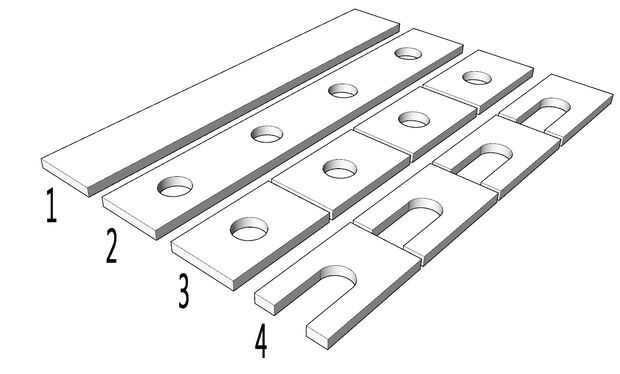 1
2
3
4