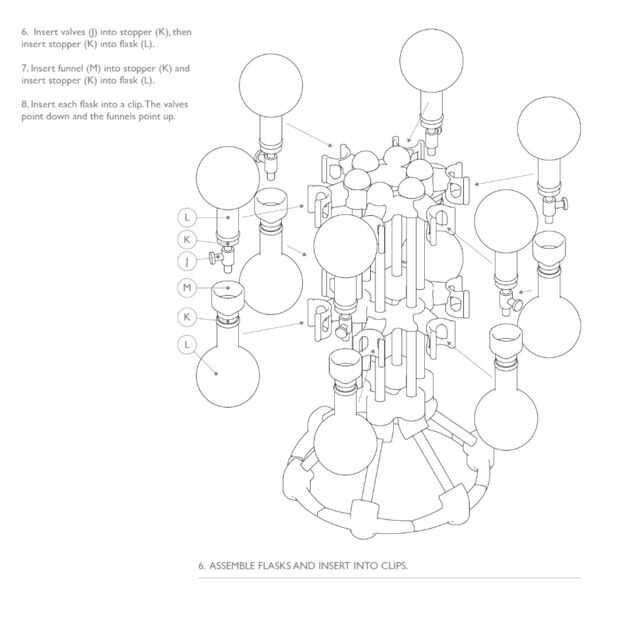 6. Insert valves (J) into stopper (K), then insert stopper (K) into flask (L).

7. Insert funnel (M) into stopper (K) and insert stopper (K) into flask (L).

8. Insert each flask into a clip. The valves point down and the funnels point up.

L
K
J
M
K
L

6. ASSEMBLE FLASKS AND INSERT INTO CLIPS.