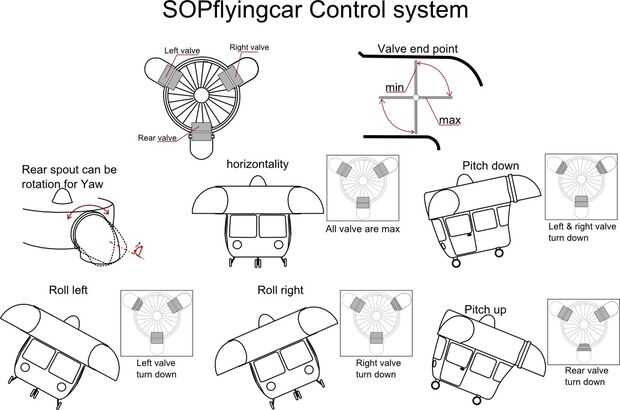 SOPflyingcar Control system

Left valve

Right valve

Rear valve

Valve end point

min

max

Rear spout can be rotation for Yaw

horizontality

All valve are max

Pitch down

Left & right valve turn down

Roll left

Left valve turn down

Roll right

Right valve turn down

Pitch up

Rear valve turn down