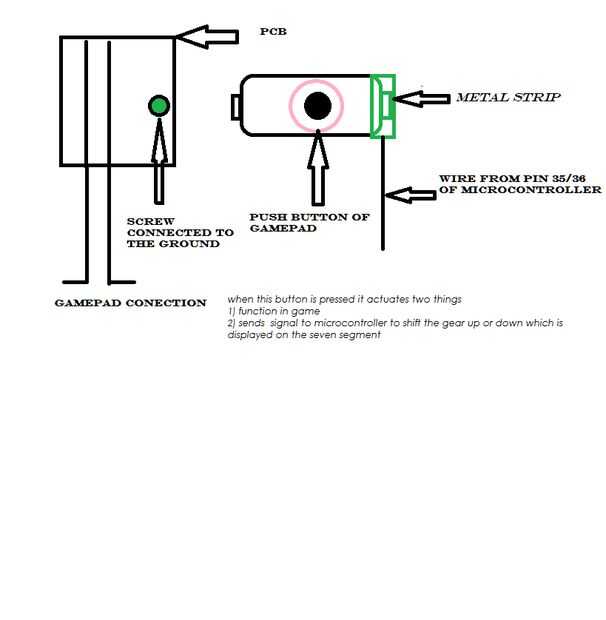 PCB

METAL STRIP

WIRE FROM PIN 35/36 OF MICROCONTROLLER

SCREW CONNECTED TO THE GROUND

PUSH BUTTON OF GAMEPAD

GAMEPAD CONECTION

when this button is pressed it actuates two things
1) function in game
2) sends signal to microcontroller to shift the gear up or down which is displayed on the seven segment